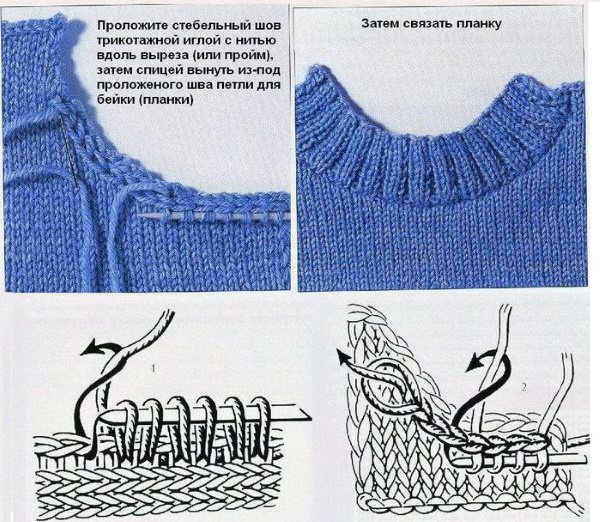 Проложите стебельный шов трикотажной иглой с нитью вдоль выреза (или пройм), затем спицей вынуть из-под проложеного шва петли для бейки (планки)

Затем связать планку

1

2