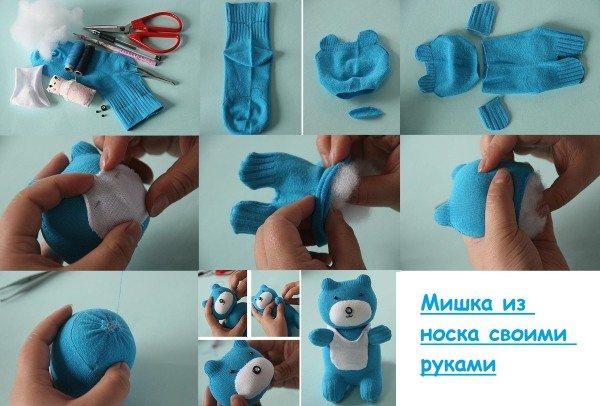 Мишка из носка своими руками