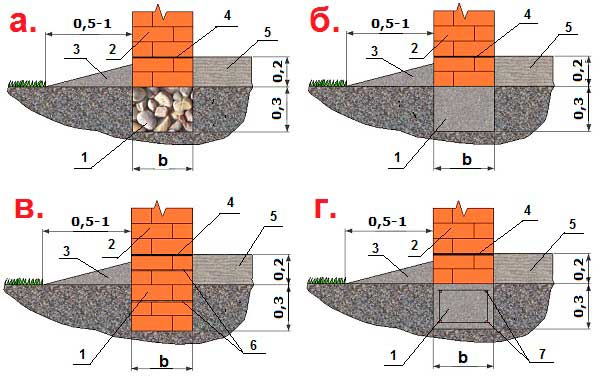 а.
0,5-1
3
2
4
5
0,2
0,3
1
b

б.
0,5-1
3
2
4
5
0,2
0,3
1
b

в.
0,5-1
3
2
4
5
0,2
0,3
1
6
b

г.
0,5-1
3
2
4
5
0,2
0,3
1
7
b